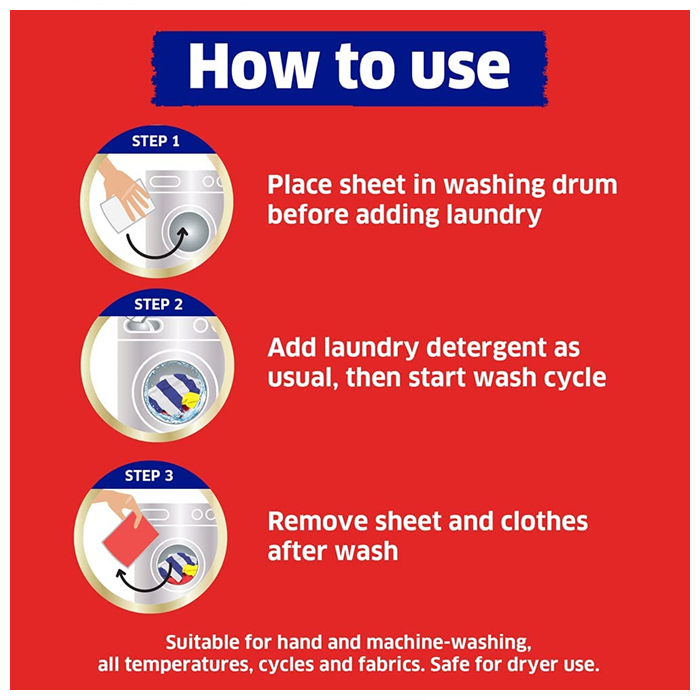 How to use

STEP 1

Place sheet in washing drum before adding laundry

STEP 2

Add laundry detergent as usual, then start wash cycle

STEP 3

Remove sheet and clothes after wash

Suitable for hand and machine-washing, all temperatures, cycles and fabrics. Safe for dryer use.